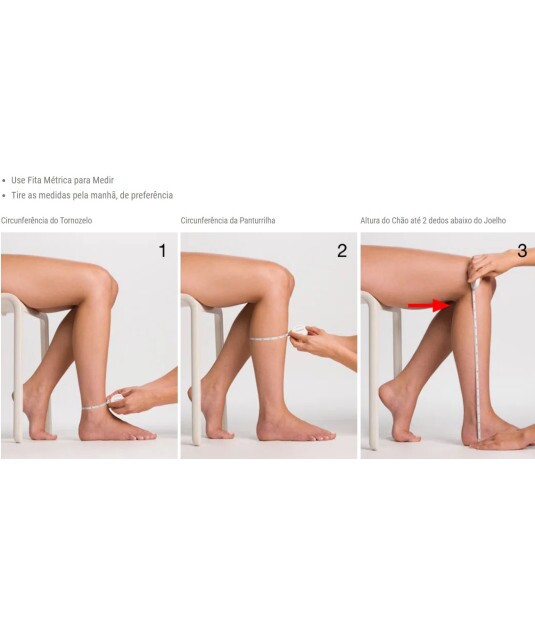 • Use Fita Métrica para Medir
• Tire as medidas pela manhã, de preferência

Circunferência do Tornozelo

1

Circunferência da Panturrilha

2

Altura do Chão até 2 dedos abaixo do Joelho

3