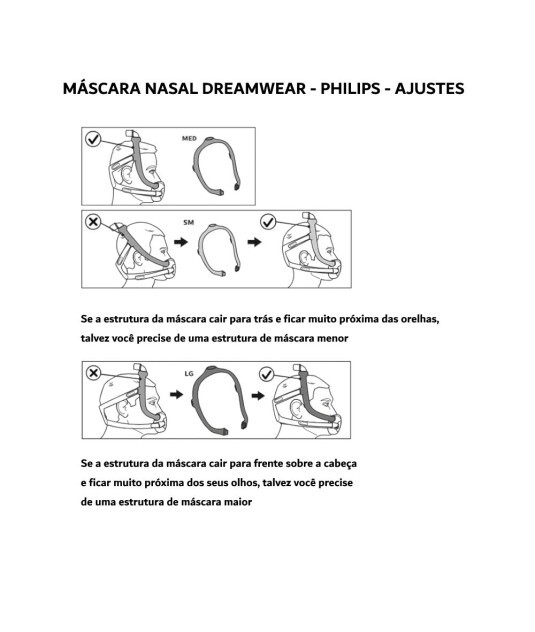 MÁSCARA NASAL DREAMWEAR - PHILIPS - AJUSTES

MED

SM

Se a estrutura da máscara cair para trás e ficar muito próxima das orelhas, talvez você precise de uma estrutura de máscara menor

LG

Se a estrutura da máscara cair para frente sobre a cabeça e ficar muito próxima dos seus olhos, talvez você precise de uma estrutura de máscara maior