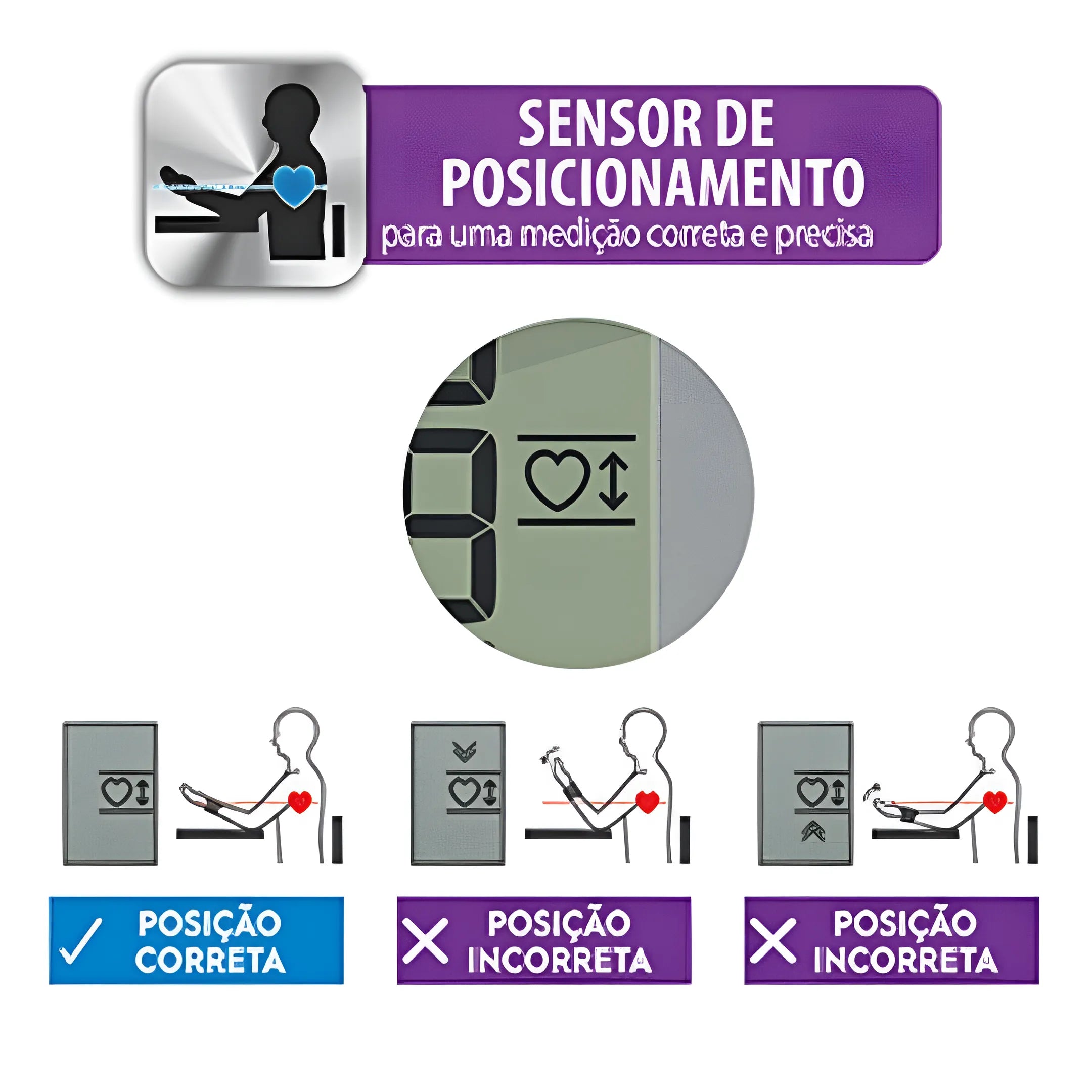 SENSOR DE POSICIONAMENTO
para uma medição correta e precisa

POSIÇÃO CORRETA

POSIÇÃO INCORRETA

POSIÇÃO INCORRETA