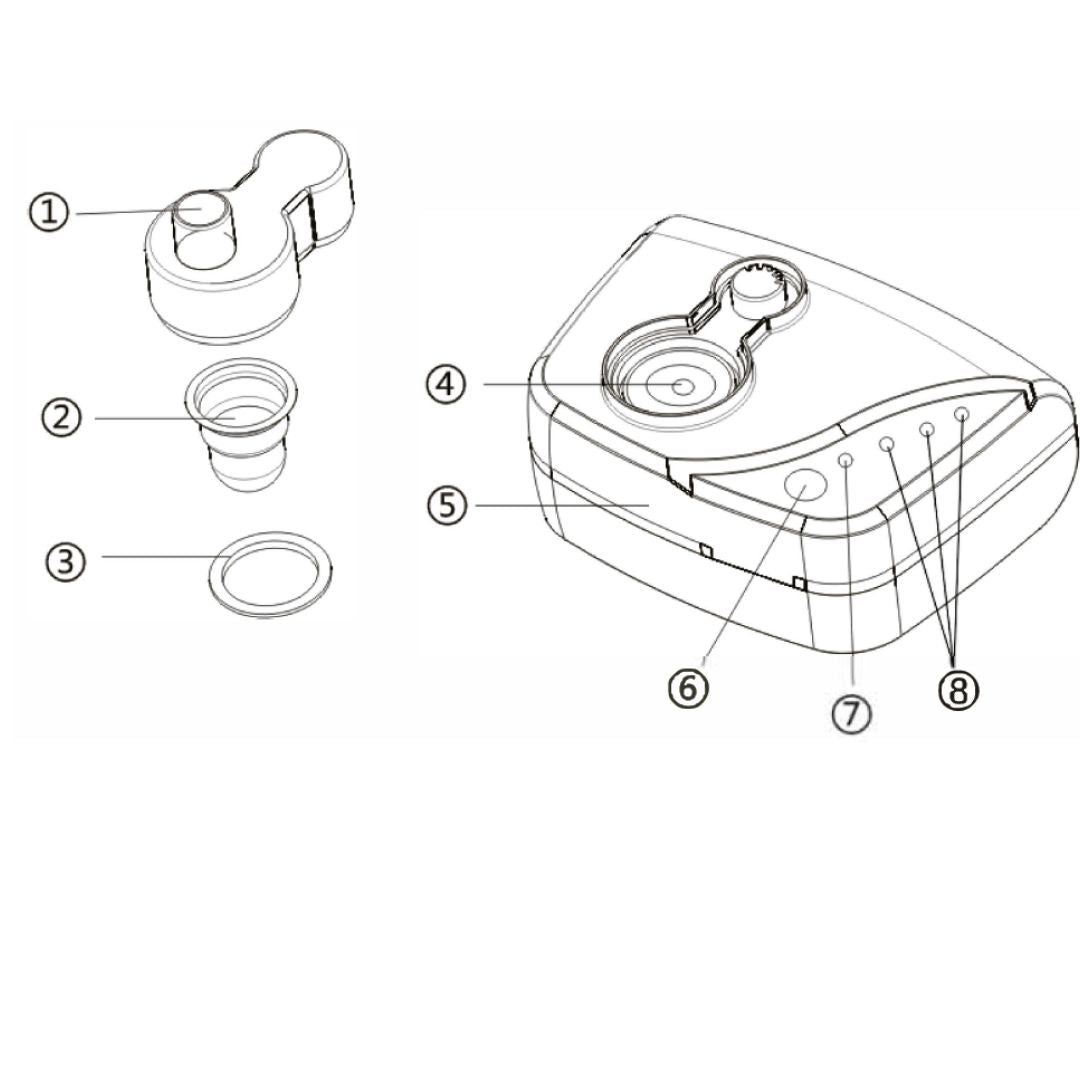 ①
②
③
④
⑤
⑥
⑦
⑧