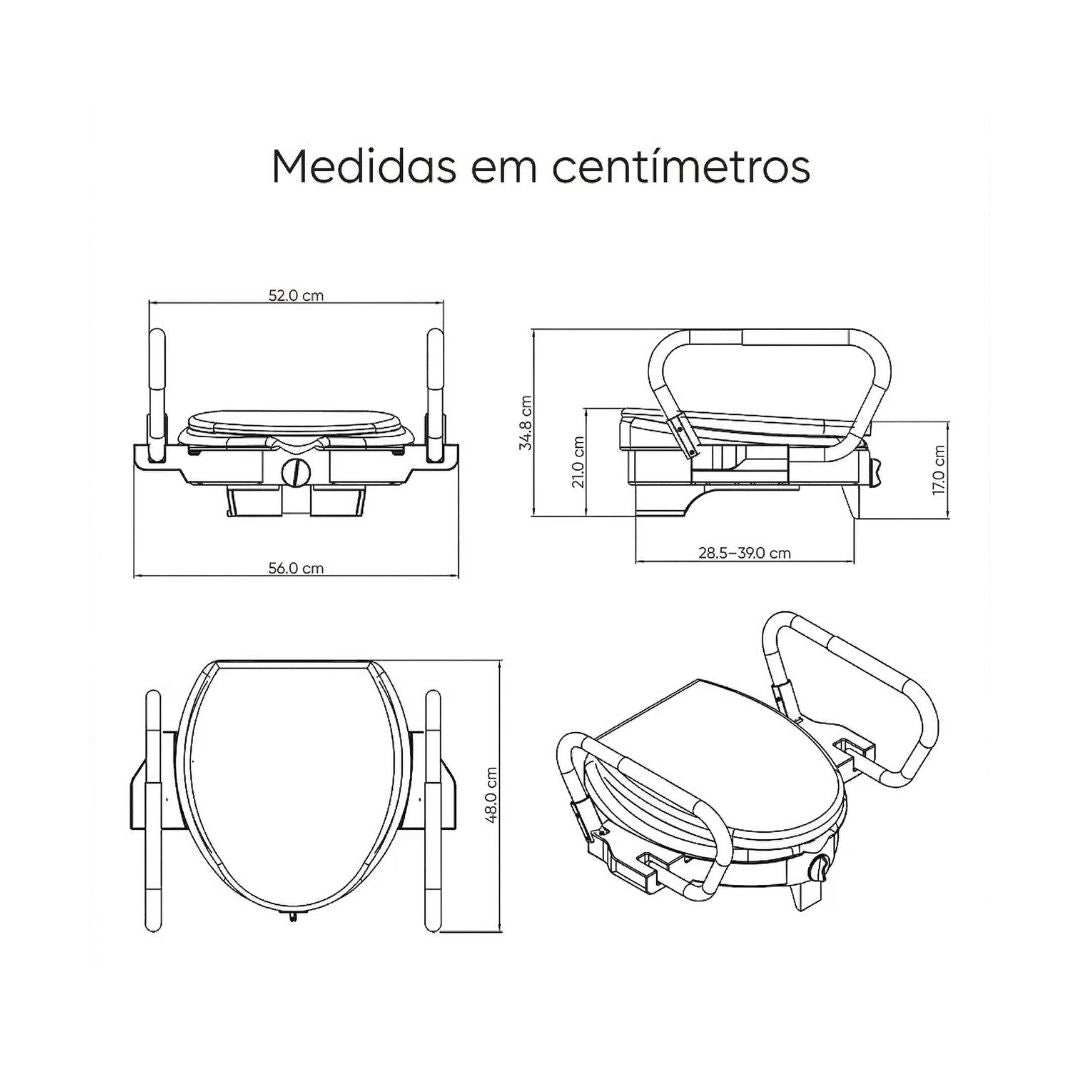 Medidas em centímetros

52.0 cm

56.0 cm

34.8 cm

21.0 cm

17.0 cm

28.5–39.0 cm

48.0 cm